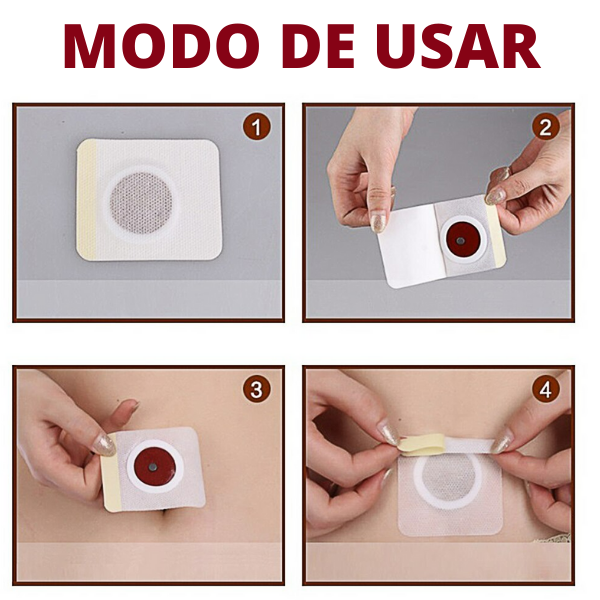 MODO DE USAR

1

2

3

4