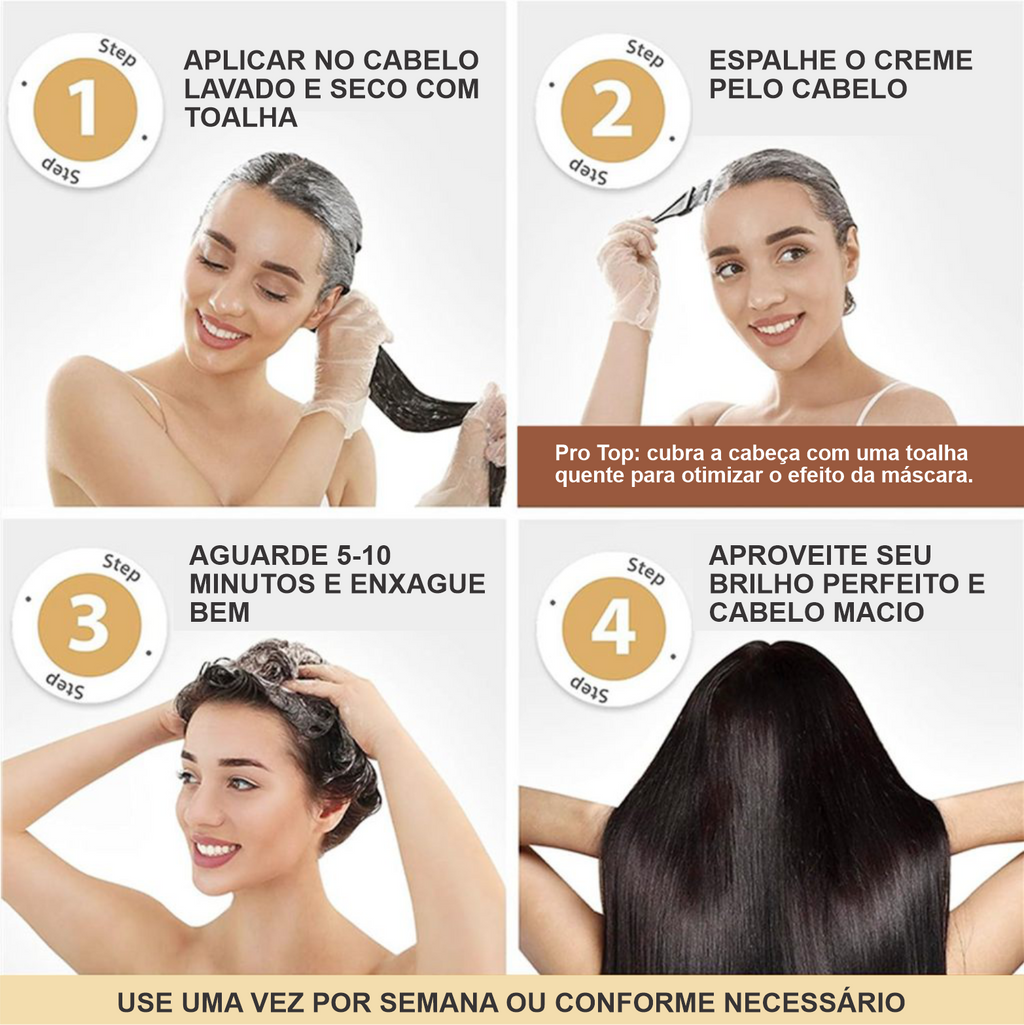 Step
1
Step
APLICAR NO CABELO LAVADO E SECO COM TOALHA

Step
2
Step
ESPALHE O CREME PELO CABELO

Pro Top: cubra a cabeça com uma toalha quente para otimizar o efeito da máscara.

Step
3
Step
AGUARDE 5-10 MINUTOS E ENXAGUE BEM

Step
4
Step
APROVEITE SEU BRILHO PERFEITO E CABELO MACIO

USE UMA VEZ POR SEMANA OU CONFORME NECESSÁRIO