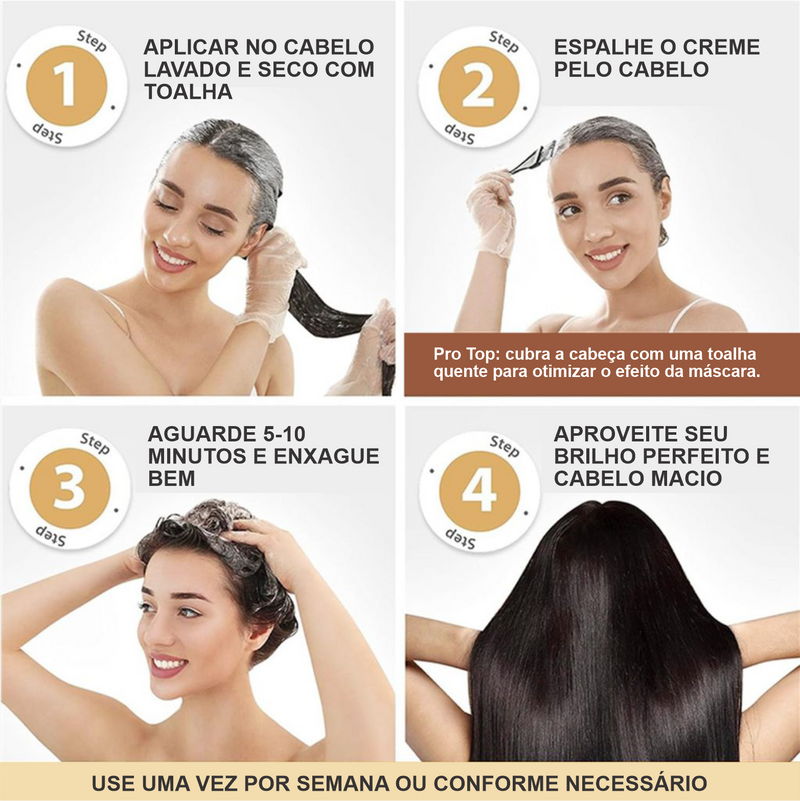 Step
1
Step

APLICAR NO CABELO LAVADO E SECO COM TOALHA

Step
2
Step

ESPALHE O CREME PELO CABELO

Pro Top: cubra a cabeça com uma toalha quente para otimizar o efeito da máscara.

Step
3
Step

AGUARDE 5-10 MINUTOS E ENXAGUE BEM

Step
4
Step

APROVEITE SEU BRILHO PERFEITO E CABELO MACIO

USE UMA VEZ POR SEMANA OU CONFORME NECESSÁRIO